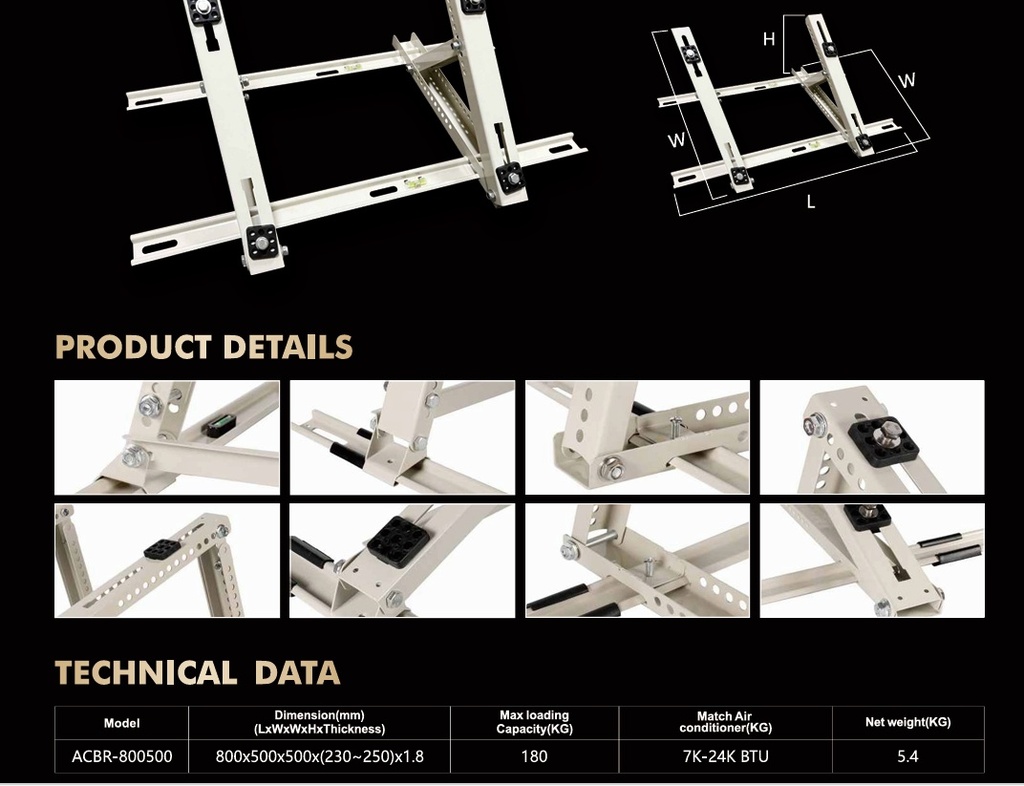 H

W

W

L

PRODUCT DETAILS

TECHNICAL DATA

| Model | Dimension(mm) (LxWxWxHxThickness) | Max loading Capacity(KG) | Match Air conditioner(KG) | Net weight(KG) |
|---|---|---|---|---|
| ACBR-800500 | 800x500x500x(230~250)x1.8 | 180 | 7K-24K BTU | 5.4 |